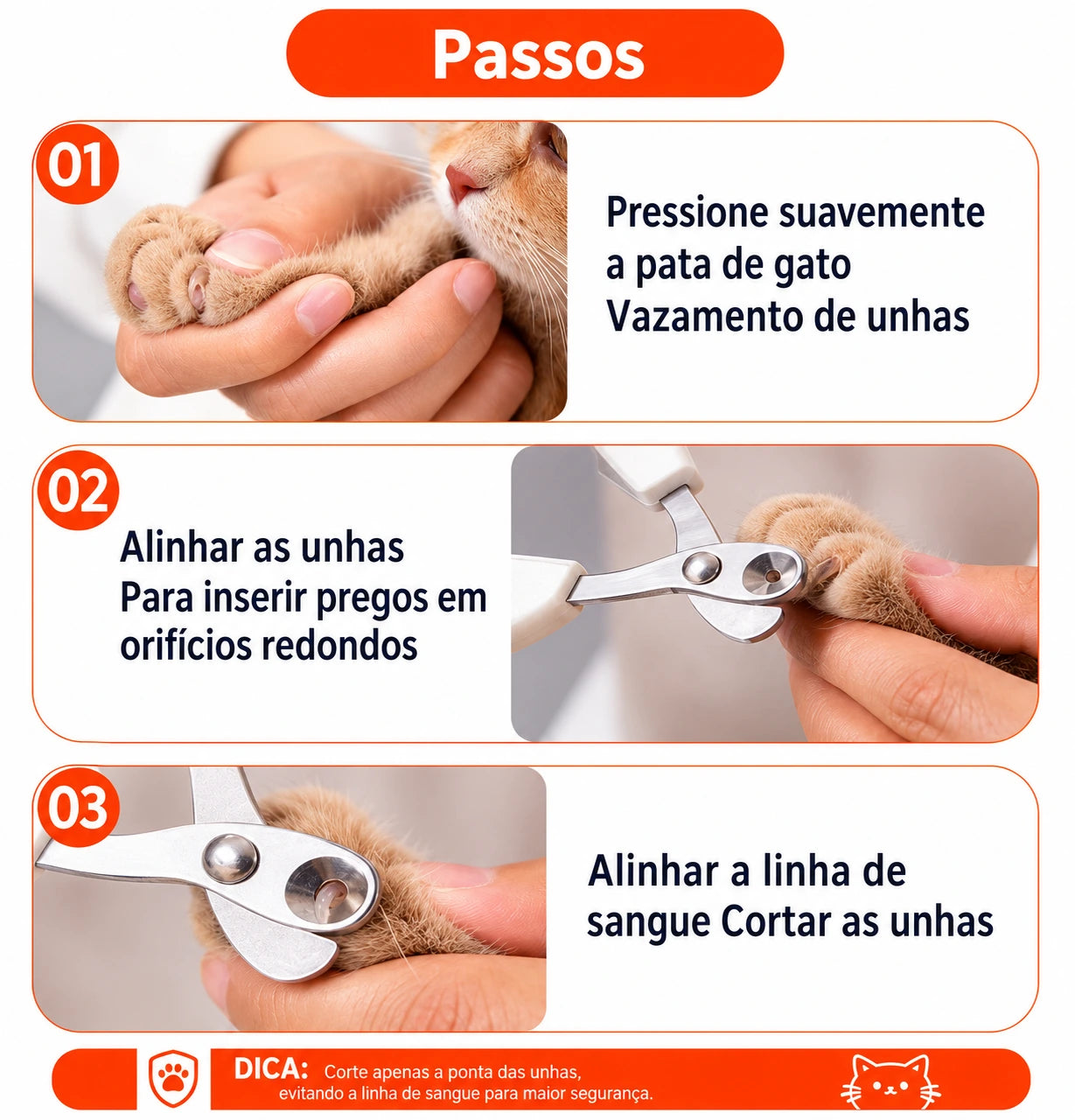 Passos

01

Pressione suavemente a pata de gato Vazamento de unhas

02

Alinhar as unhas Para inserir pregos em orifícios redondos

03

Alinhar a linha de sangue Cortar as unhas

DICA: Corte apenas a ponta das unhas, evitando a linha de sangue para maior segurança.